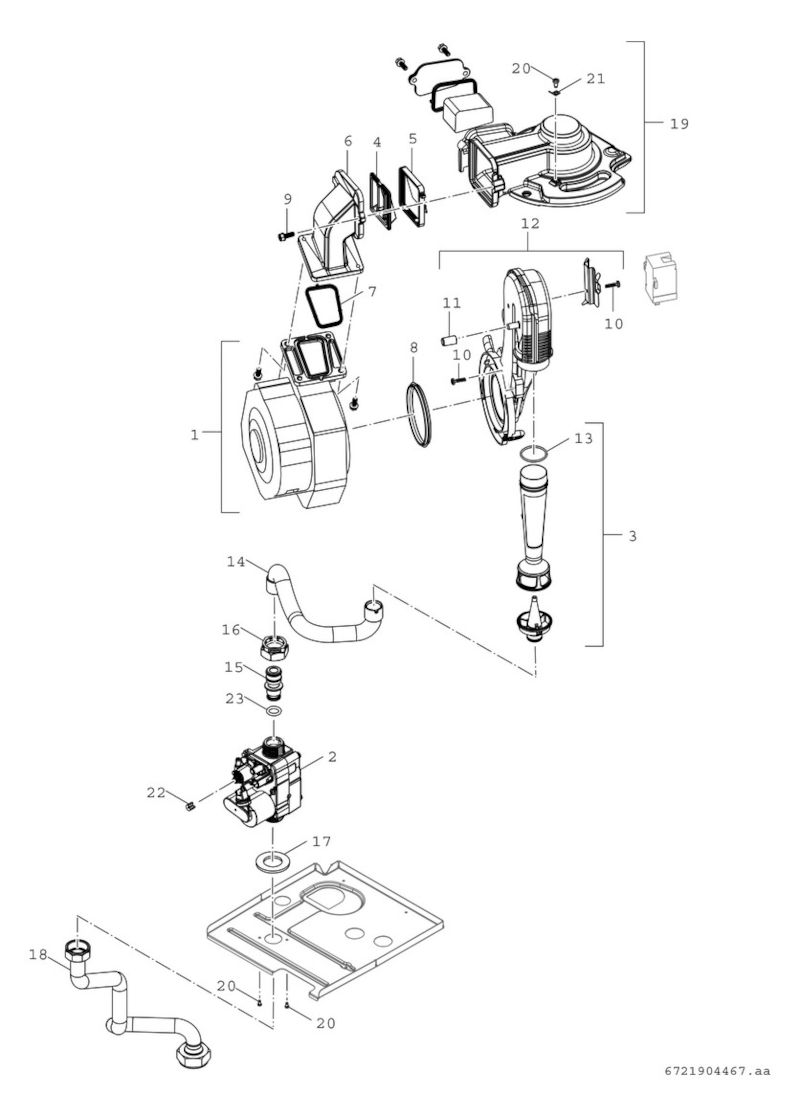 20
21
19
6
4
5
9
12
7
11
10
10
8
1
13
3
14
16
15
23
2
22
17
18
20
20
6721904467.aa