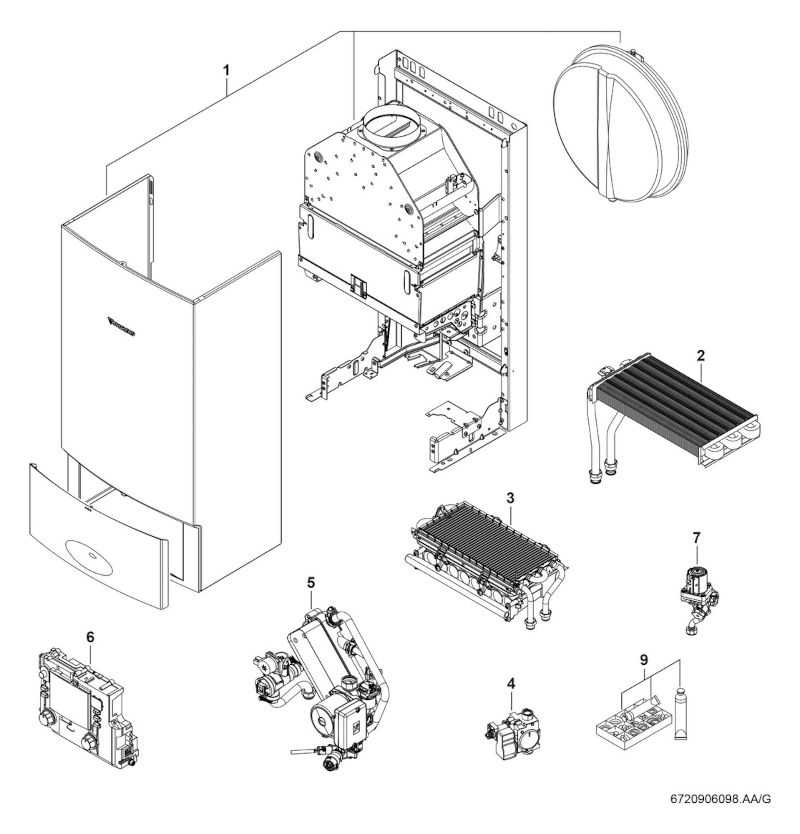 1

2

3

7

5

6

4

9

6720906098.AA/G