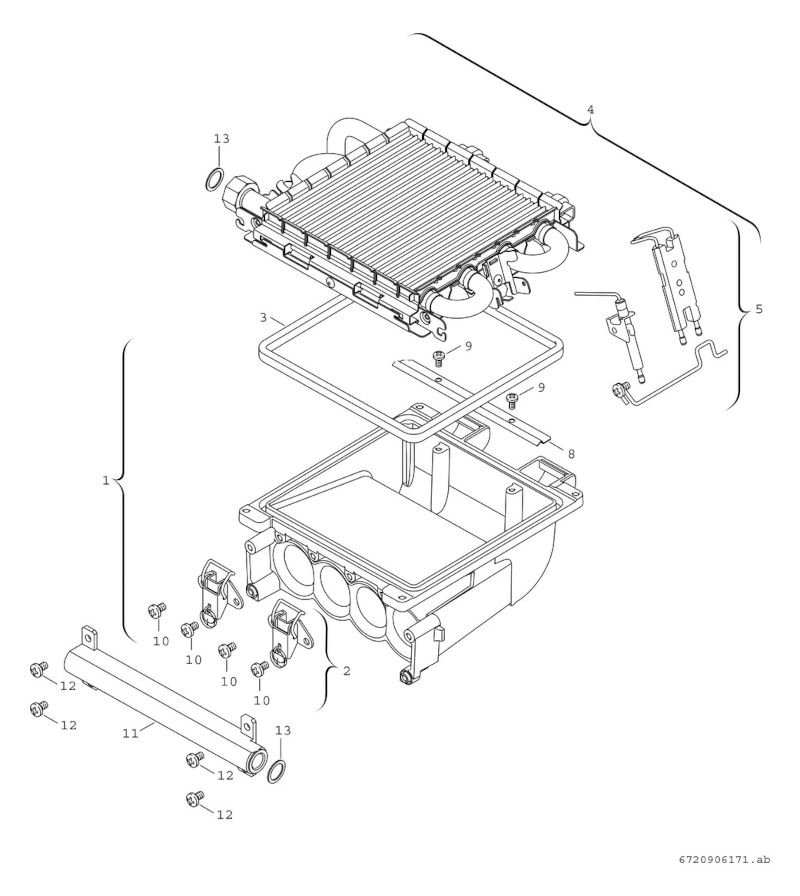 4
13
5
3
9
9
8
1
10
10
10
10
2
12
12
11
13
12
12
6720906171.ab