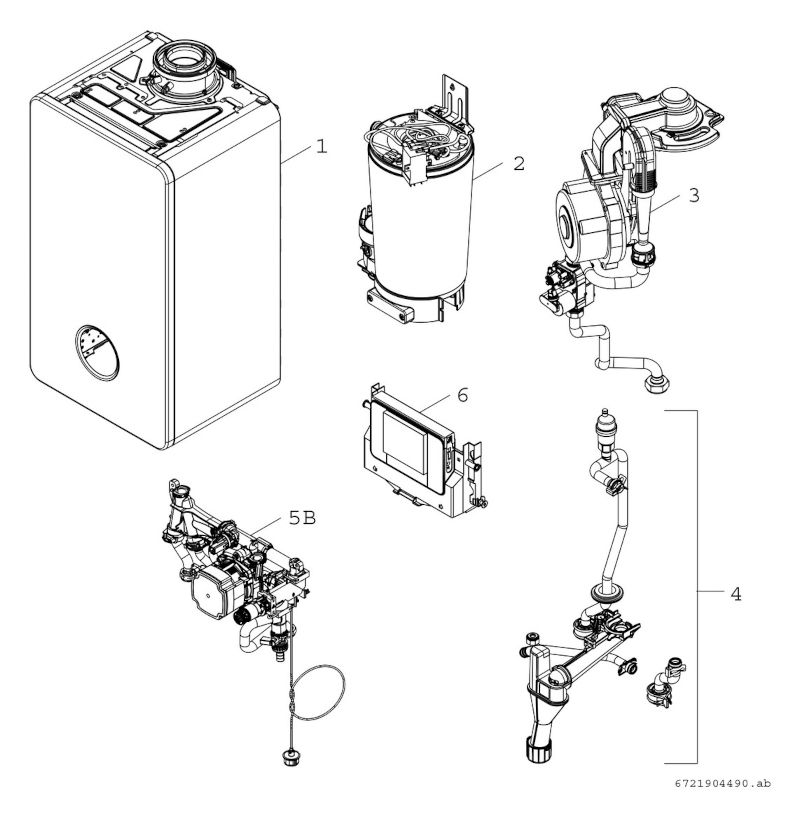 1
2
3
6
5B
4
6721904490.ab