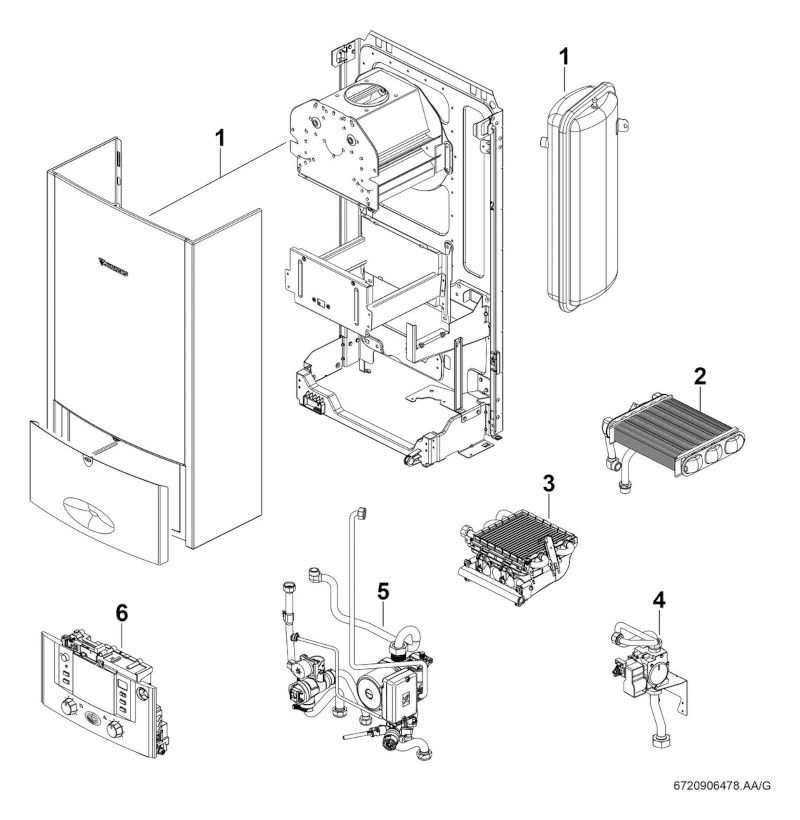 1
1
2
3
5
6
4
6720906478.AA/G